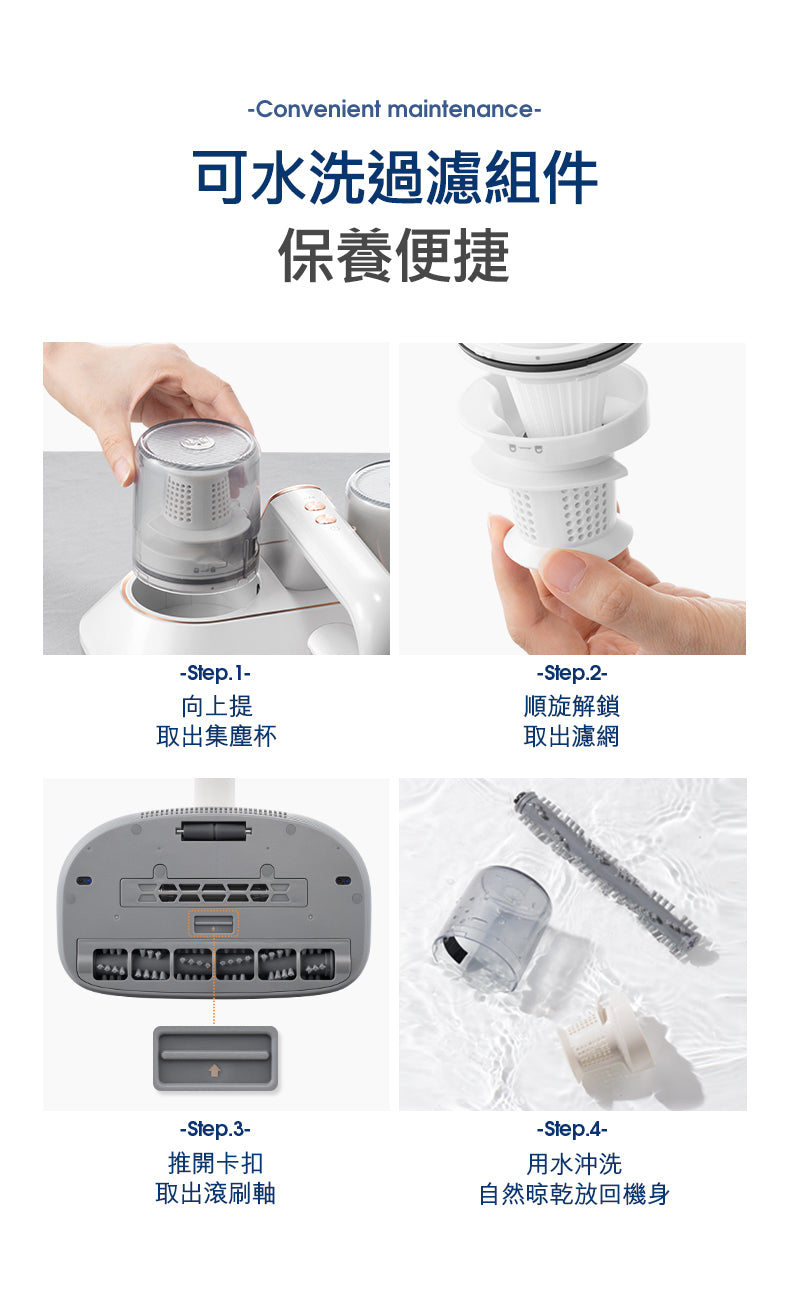 -Convenient maintenance-

可水洗過濾組件
保養便捷

-Step.1-
向上提
取出集塵杯

-Step.2-
順旋解鎖
取出濾網

-Step.3-
推開卡扣
取出滾刷軸

-Step.4-
用水沖洗
自然晾乾放回機身