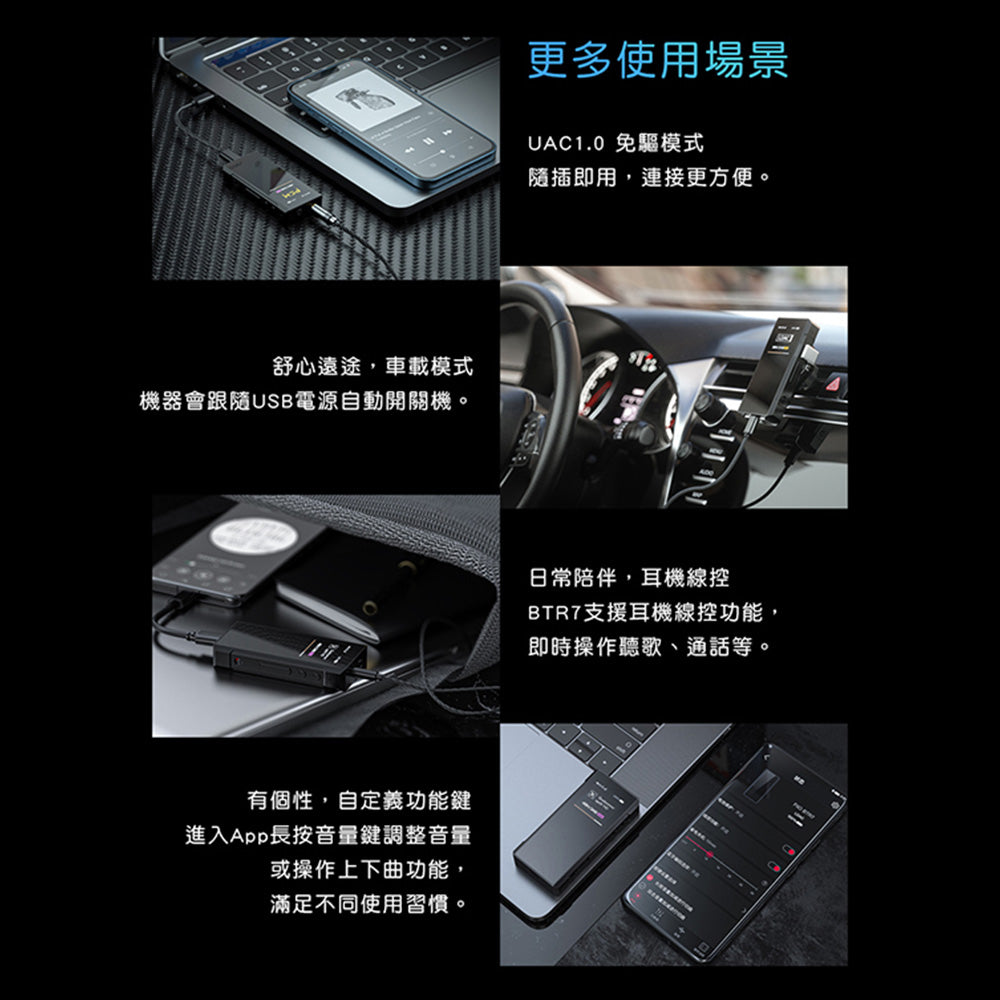 更多使用場景

UAC1.0 免驅模式
隨插即用，連接更方便。

舒心遠途，車載模式
機器會跟隨USB電源自動開關機。

日常陪伴，耳機線控
BTR7支援耳機線控功能，
即時操作聽歌、通話等。

有個性，自定義功能鍵
進入App長按音量鍵調整音量
或操作上下曲功能，
滿足不同使用習慣。