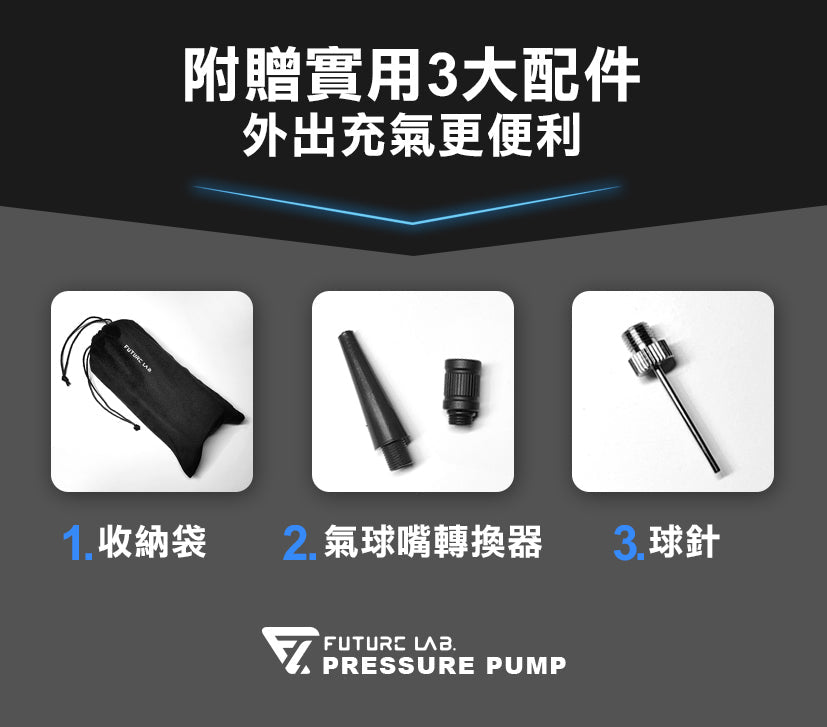 附贈實用3大配件
外出充氣更便利

FUTURE LAB.

1. 收納袋

2. 氣球嘴轉換器

3. 球針

FUTURE LAB.
PRESSURE PUMP