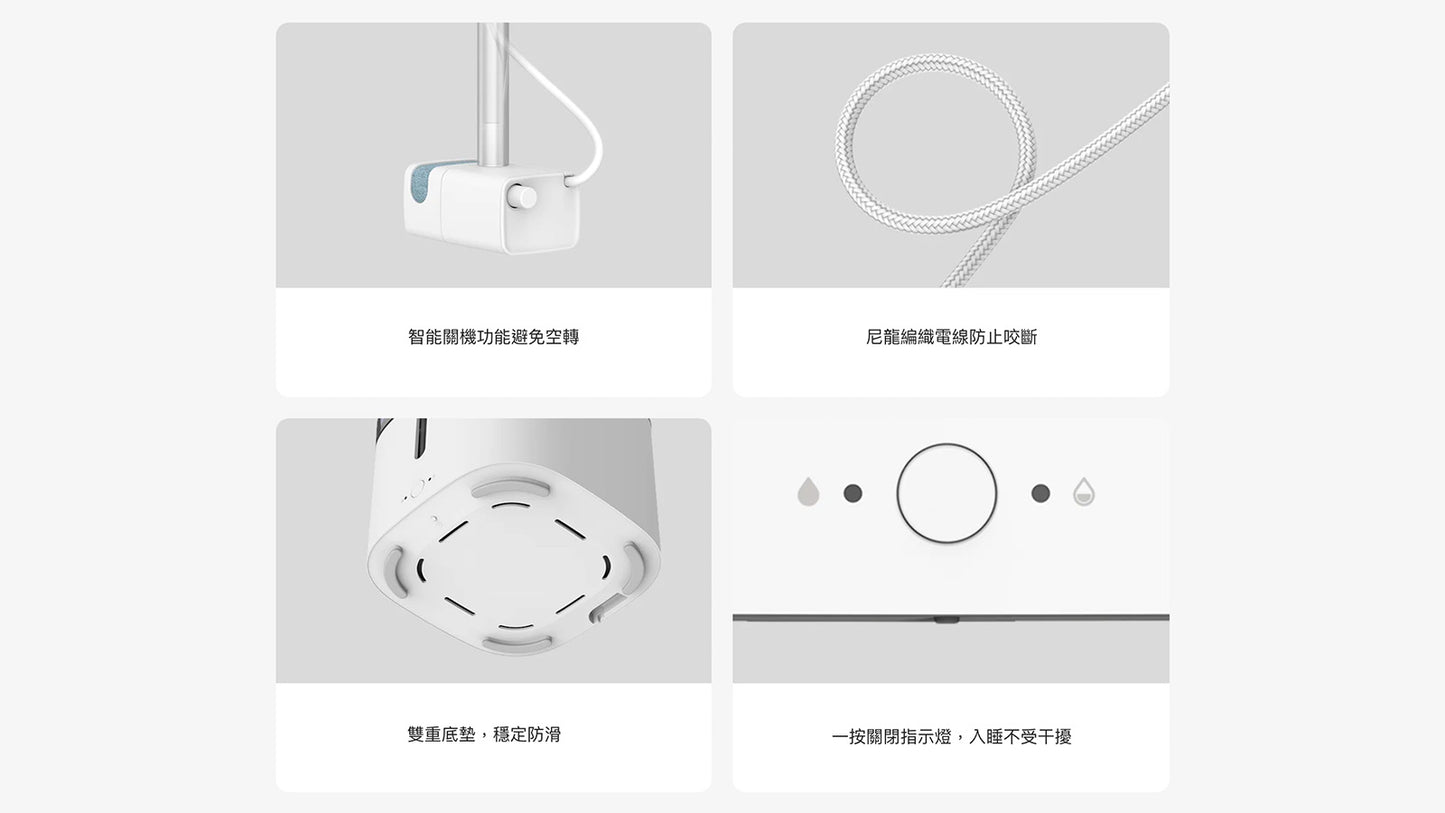 智能關機功能避免空轉

尼龍編織電線防止咬斷

雙重底墊，穩定防滑

一按關閉指示燈，入睡不受干擾