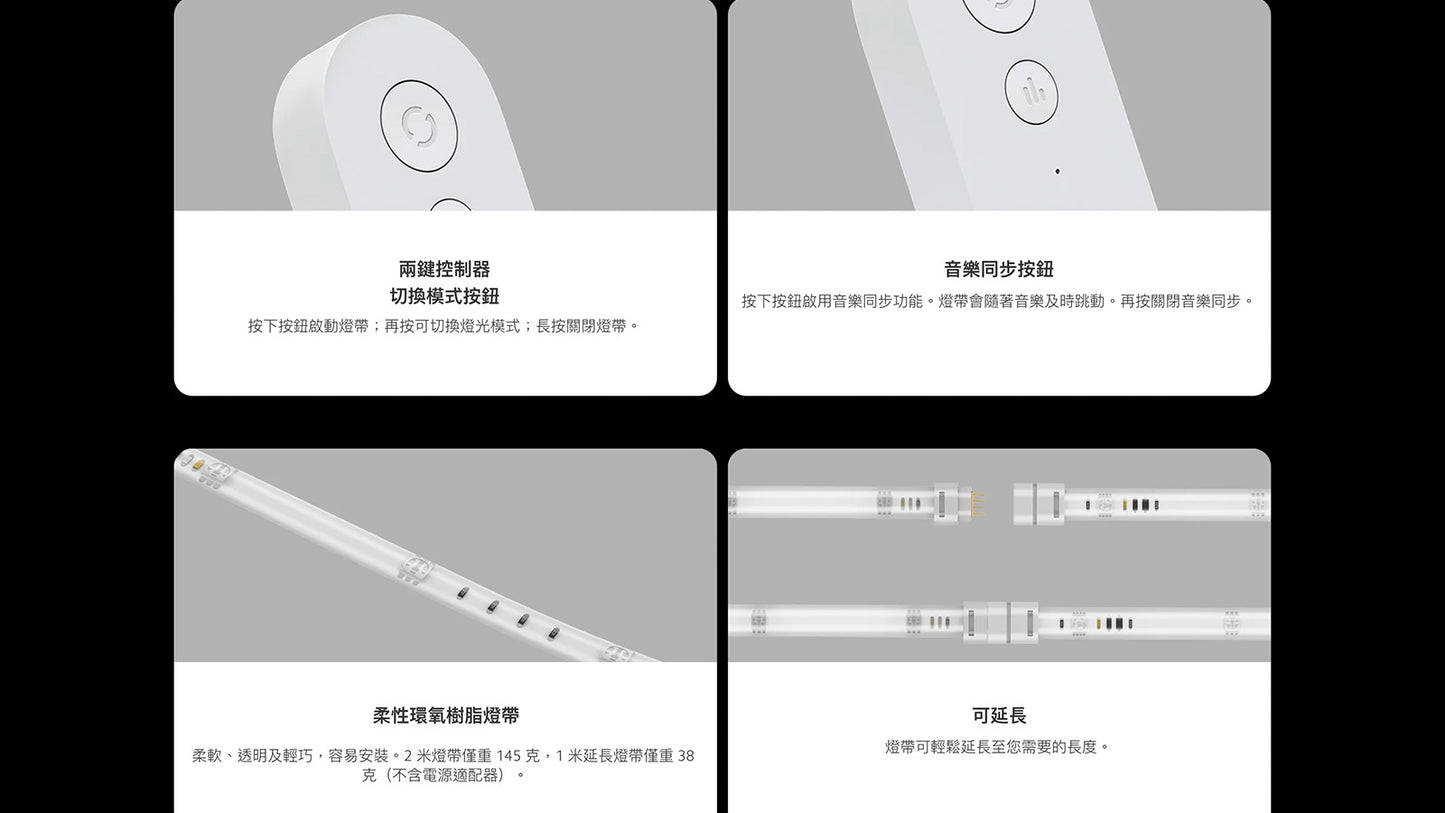 兩鍵控制器
切換模式按鈕

按下按鈕啟動燈帶；再按可切換燈光模式；長按關閉燈帶。

音樂同步按鈕

按下按鈕啟用音樂同步功能。燈帶會隨著音樂及時跳動。再按關閉音樂同步。

柔性環氧樹脂燈帶

柔軟、透明及輕巧，容易安裝。2 米燈帶僅重 145 克，1 米延長燈帶僅重 38 克（不含電源適配器）。

可延長

燈帶可輕鬆延長至您需要的長度。