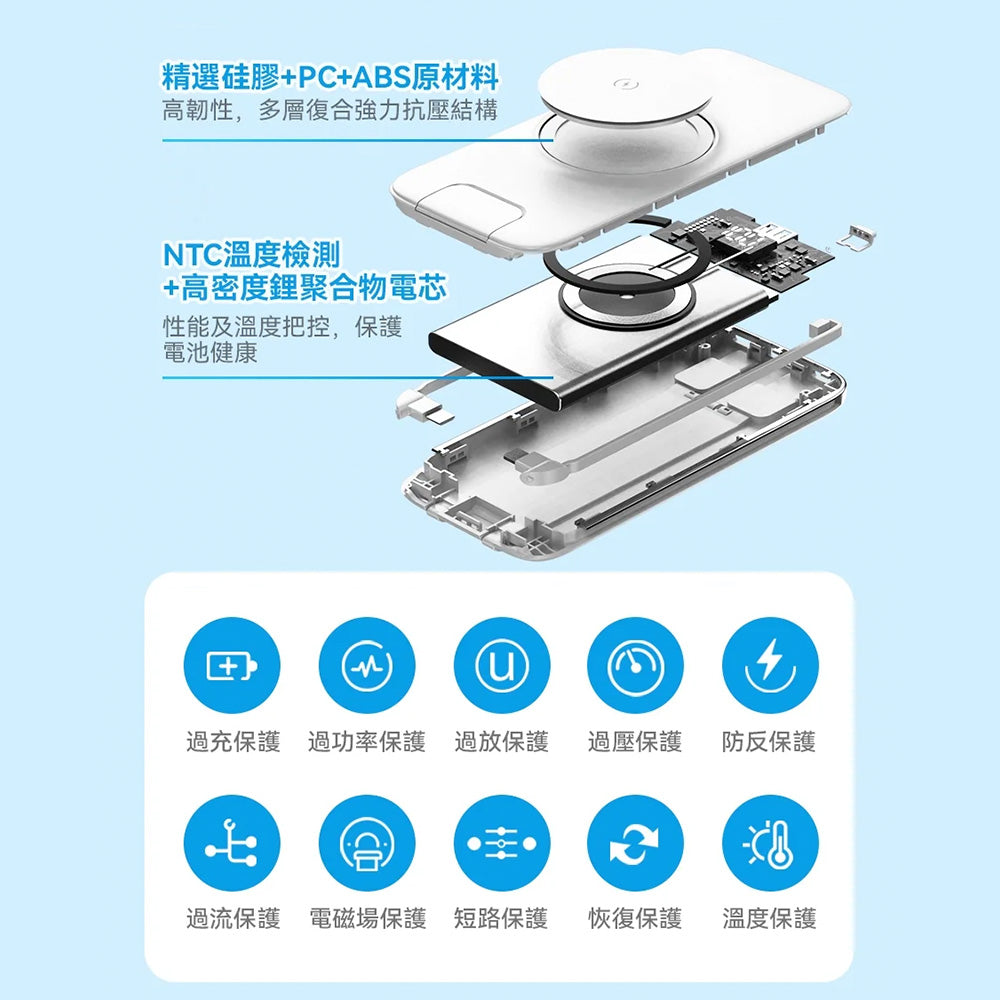 精選硅膠+PC+ABS原材料
高韌性，多層復合強力抗壓結構

NTC溫度檢測
+高密度鋰聚合物電芯
性能及溫度把控，保護電池健康

過充保護 過功率保護 過放保護 過壓保護 防反保護

過流保護 電磁場保護 短路保護 恢復保護 溫度保護