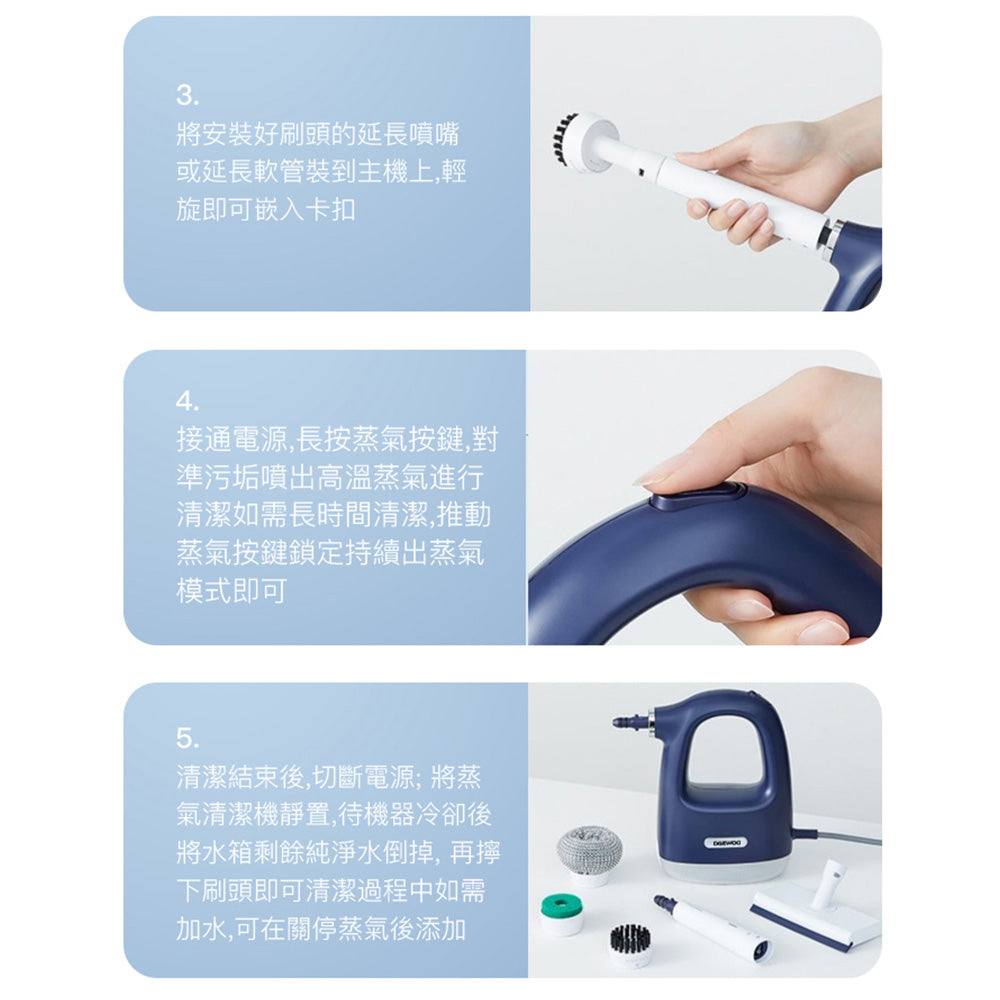 3.
將安裝好刷頭的延長噴嘴或延長軟管裝到主機上,輕旋即可嵌入卡扣

4.
接通電源,長按蒸氣按鍵,對準污垢噴出高溫蒸氣進行清潔如需長時間清潔,推動蒸氣按鍵鎖定持續出蒸氣模式即可

5.
清潔結束後,切斷電源; 將蒸氣清潔機靜置,待機器冷卻後將水箱剩餘純淨水倒掉, 再擰下刷頭即可清潔過程中如需加水,可在關停蒸氣後添加

DAEWOO