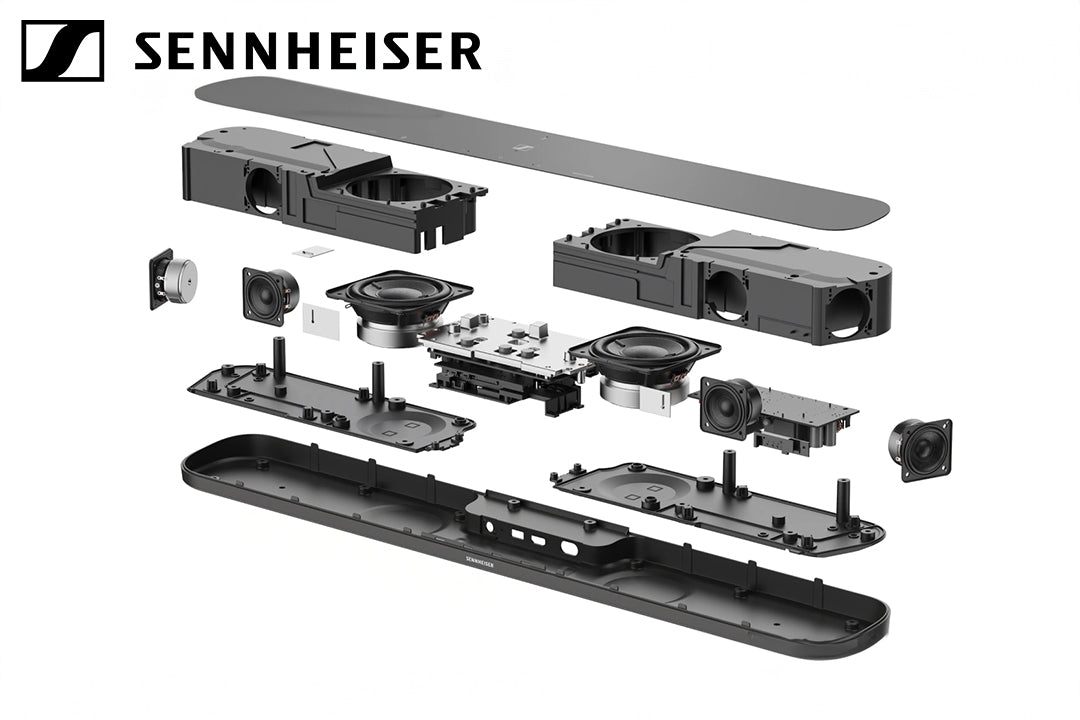 SENNHEISER

SENNHEISER