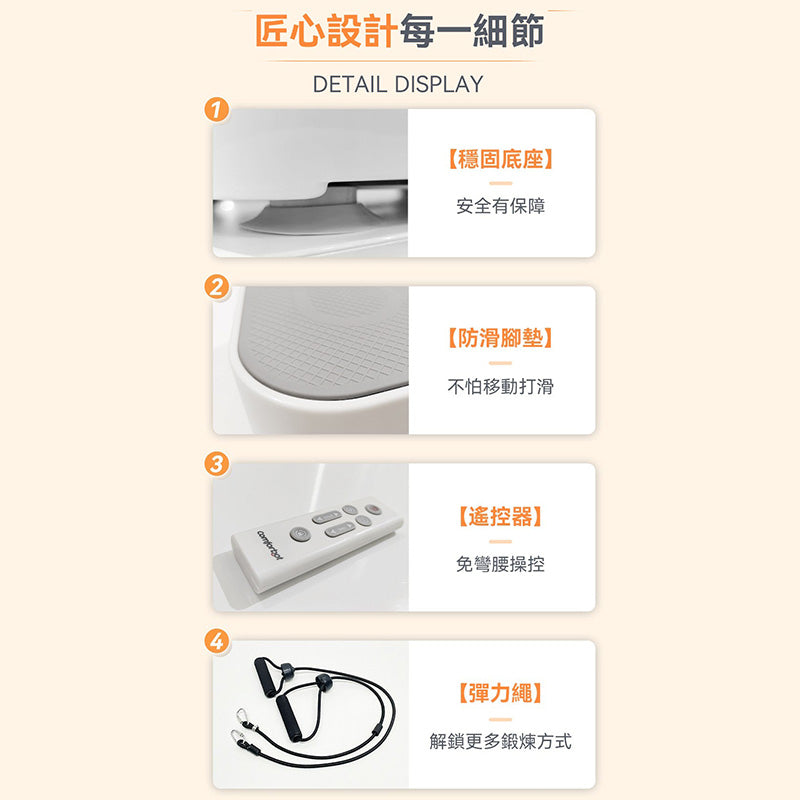 匠心設計每一細節

DETAIL DISPLAY

1

【穩固底座】

安全有保障

2

【防滑腳墊】

不怕移動打滑

3

comfortbot

【遙控器】

免彎腰操控

4

【彈力繩】

解鎖更多鍛煉方式