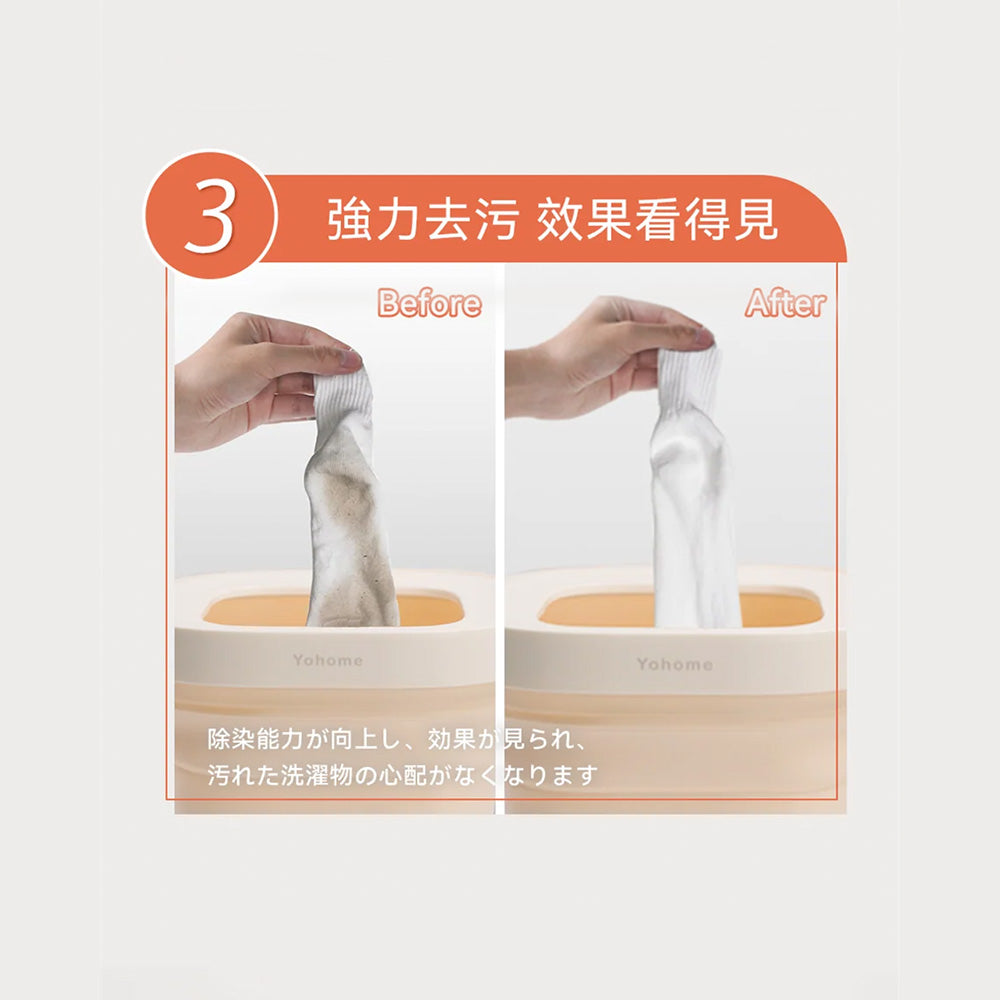 3 強力去污 效果看得見

Before

After

Yohome

Yohome

除染能力が向上し、効果が見られ、
汚れた洗濯物の心配がなくなります