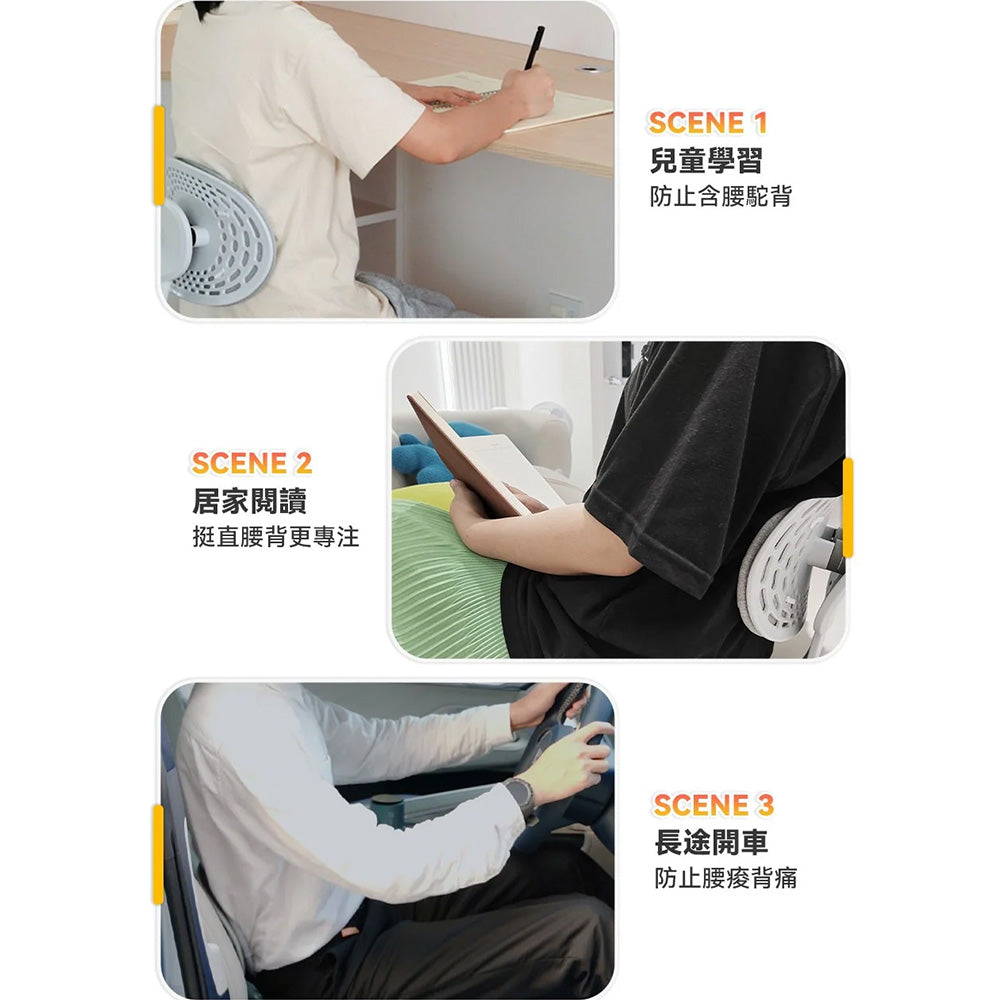 SCENE 1
兒童學習
防止含腰駝背

SCENE 2
居家閱讀
挺直腰背更專注

SCENE 3
長途開車
防止腰痠背痛